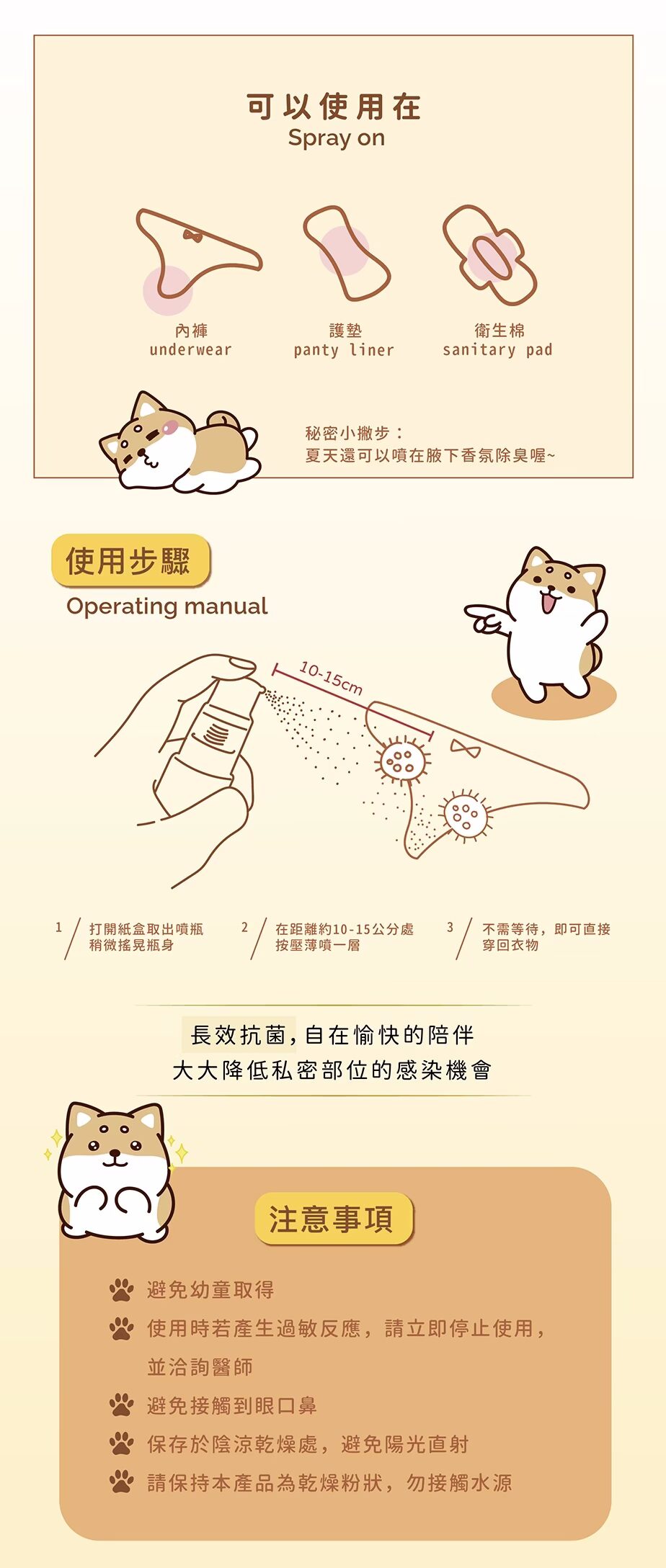 可以使用在
Spray on

內褲
underwear

護墊
panty liner

衛生棉
sanitary pad

秘密小撇步：
夏天還可以噴在腋下香氛除臭喔~

使用步驟
Operating manual

10-15cm

1 打開紙盒取出噴瓶 稍微搖晃瓶身

2 在距離約10-15公分處 按壓薄噴一層

3 不需等待，即可直接 穿回衣物

長效抗菌，自在愉快的陪伴
大大降低私密部位的感染機會

注意事項

避免幼童取得
使用時若產生過敏反應，請立即停止使用，並洽詢醫師
避免接觸到眼口鼻
保存於陰涼乾燥處，避免陽光直射
請保持本產品為乾燥粉狀，勿接觸水源